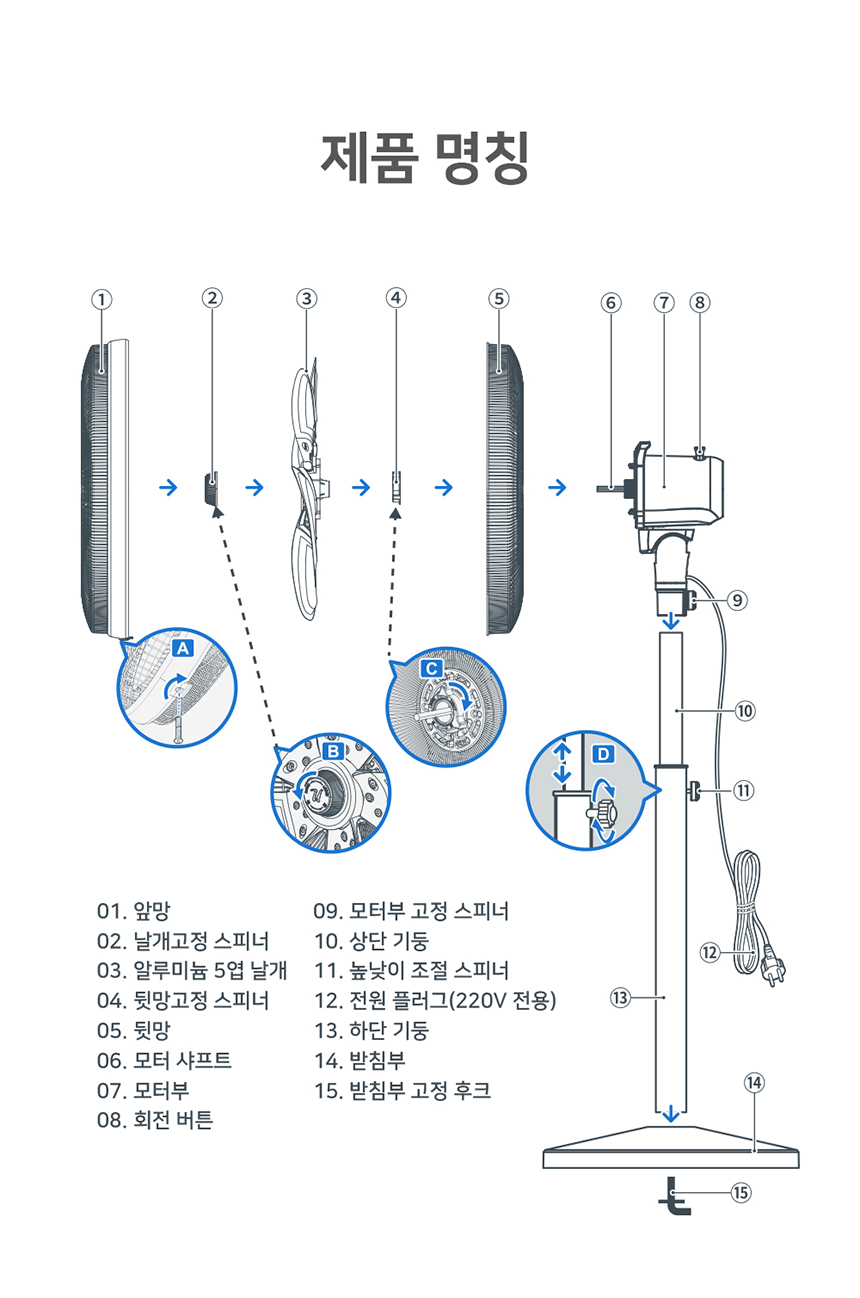 제품 명칭

①
②
③
④
⑤
⑥
⑦
⑧
⑨
⑩
⑪
⑫
⑬
⑭
⑮

A
B
C
D

01. 앞망
02. 날개고정 스피너
03. 알루미늄 5엽 날개
04. 뒷망고정 스피너
05. 뒷망
06. 모터 샤프트
07. 모터부
08. 회전 버튼

09. 모터부 고정 스피너
10. 상단 기둥
11. 높낮이 조절 스피너
12. 전원 플러그(220V 전용)
13. 하단 기둥
14. 받침부
15. 받침부 고정 후크